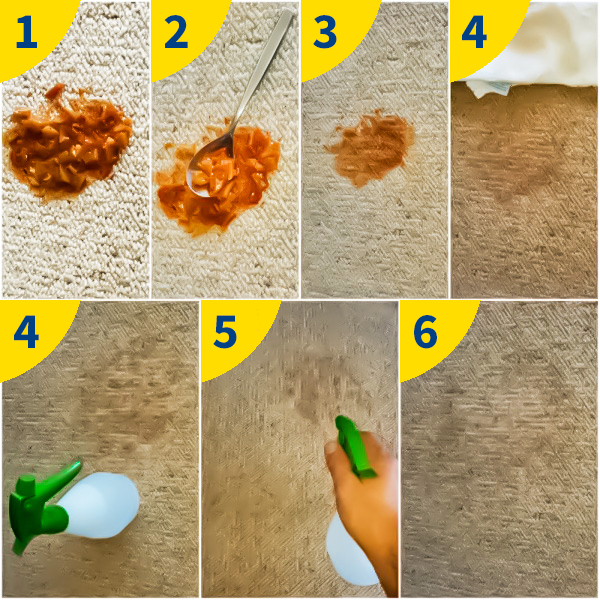 1

2

3

4

4

5

6